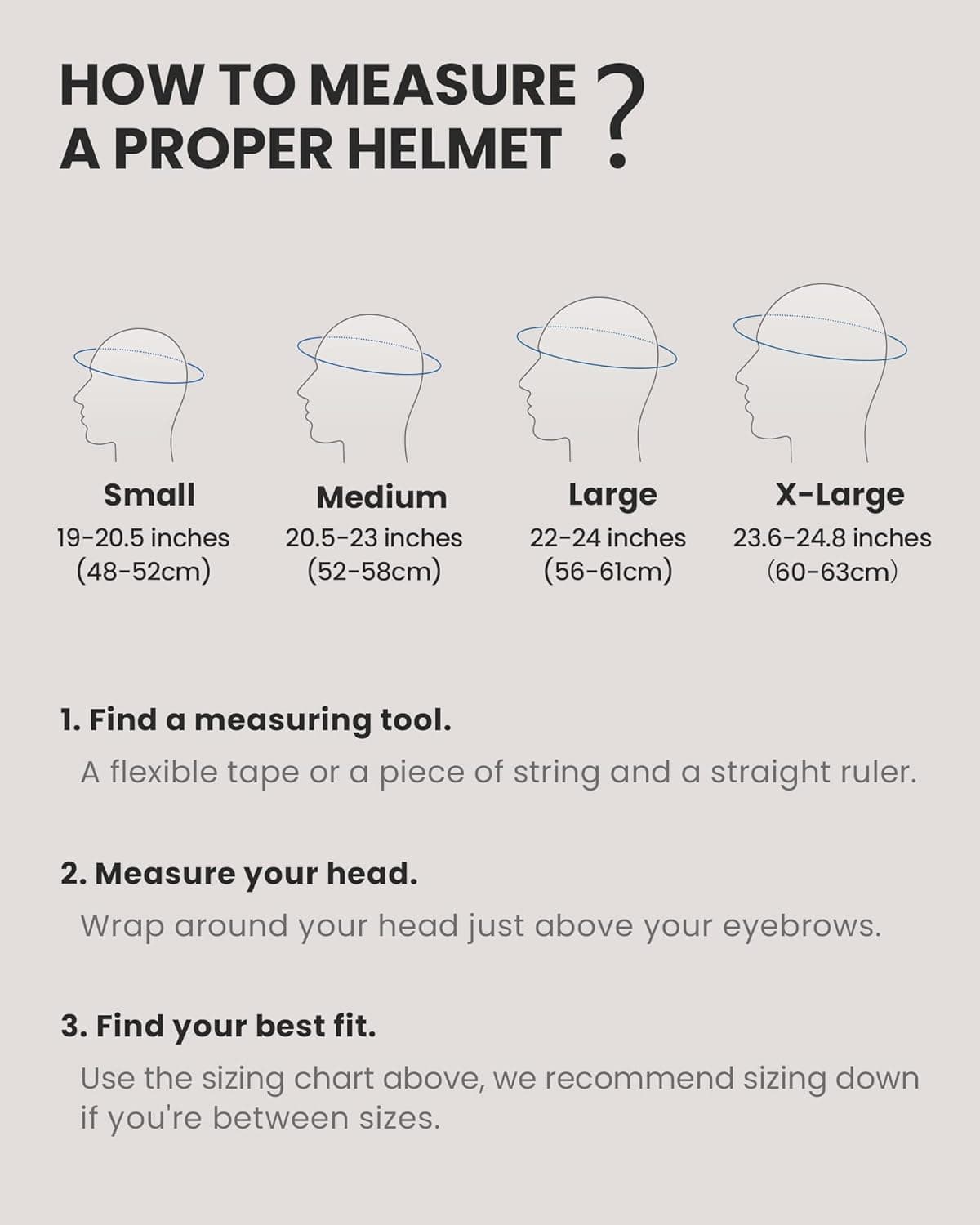 HOW TO MEASURE A PROPER HELMET ?

Small
19-20.5 inches
(48-52cm)

Medium
20.5-23 inches
(52-58cm)

Large
22-24 inches
(56-61cm)

X-Large
23.6-24.8 inches
(60-63cm)

1. Find a measuring tool.
A flexible tape or a piece of string and a straight ruler.

2. Measure your head.
Wrap around your head just above your eyebrows.

3. Find your best fit.
Use the sizing chart above, we recommend sizing down if you're between sizes.