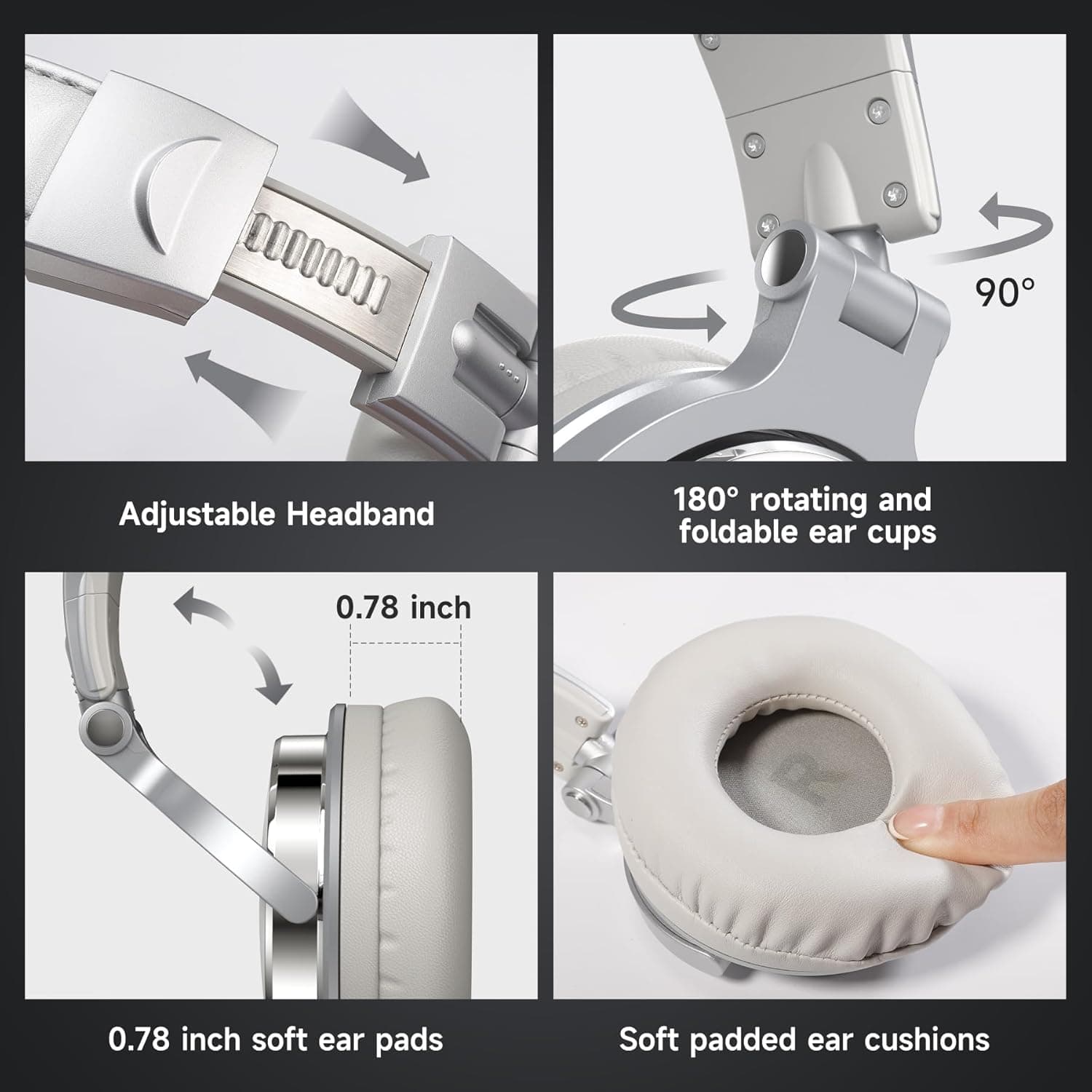 90°

Adjustable Headband

180° rotating and foldable ear cups

0.78 inch

0.78 inch soft ear pads

Soft padded ear cushions